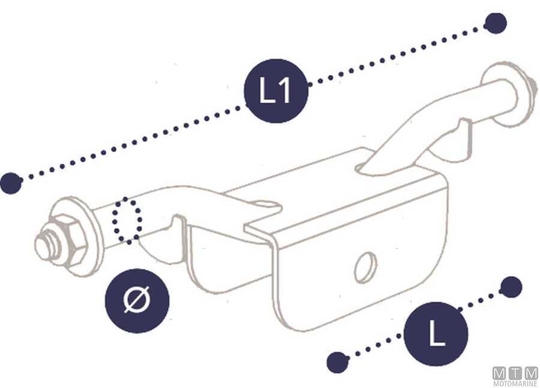 L1
Ø
L
MTM
MOTOMARINE